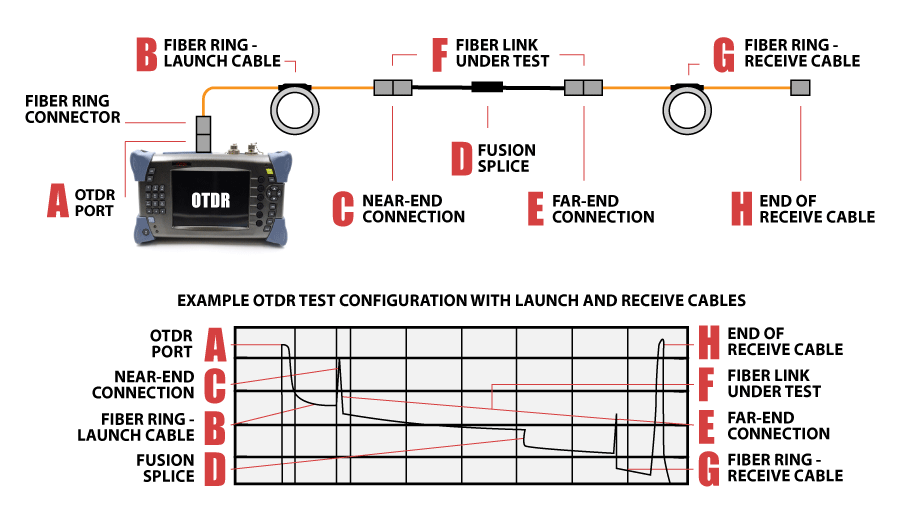 B FIBER RING - LAUNCH CABLE

F FIBER LINK UNDER TEST

G FIBER RING - RECEIVE CABLE

FIBER RING CONNECTOR

A OTDR PORT

OTDR

D FUSION SPLICE

C NEAR-END CONNECTION

E FAR-END CONNECTION

H END OF RECEIVE CABLE

EXAMPLE OTDR TEST CONFIGURATION WITH LAUNCH AND RECEIVE CABLES

OTDR PORT A

NEAR-END CONNECTION C

FIBER RING - LAUNCH CABLE B

FUSION SPLICE D

H END OF RECEIVE CABLE

F FIBER LINK UNDER TEST

E FAR-END CONNECTION

G FIBER RING - RECEIVE CABLE